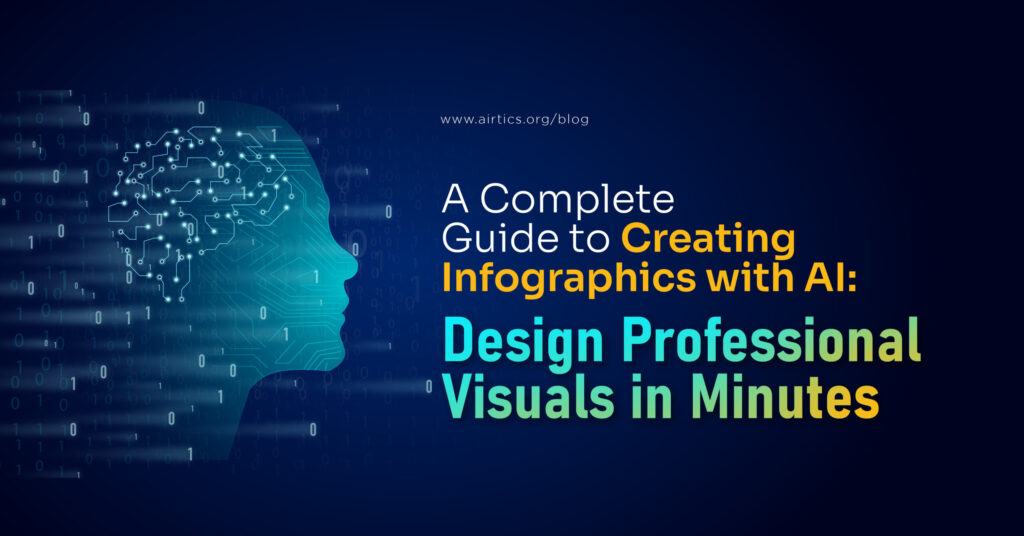 www.airtics.org/blog

A Complete Guide to Creating Infographics with AI:

Design Professional Visuals in Minutes